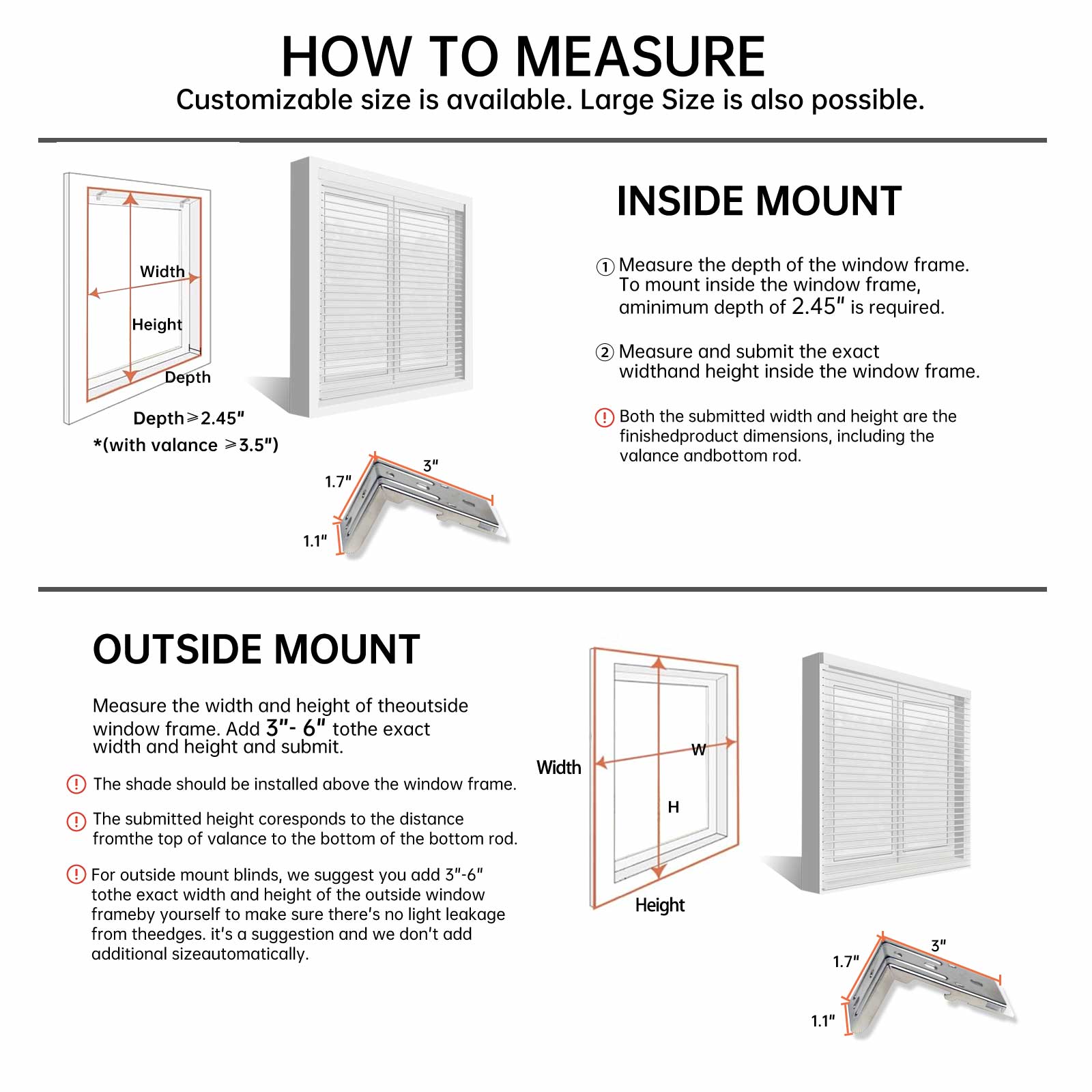 HOW TO MEASURE
Customizable size is available. Large Size is also possible.

Width
Height
Depth
Depth⩾2.45″
*(with valance ⩾3.5″)

1.7″
3″
1.1″

INSIDE MOUNT

① Measure the depth of the window frame. To mount inside the window frame, aminimum depth of 2.45″ is required.

② Measure and submit the exact widthand height inside the window frame.

! Both the submitted width and height are the finishedproduct dimensions, including the valance andbottom rod.

OUTSIDE MOUNT

Measure the width and height of theoutside window frame. Add 3″- 6″ tothe exact width and height and submit.

! The shade should be installed above the window frame.

! The submitted height coresponds to the distance fromthe top of valance to the bottom of the bottom rod.

! For outside mount blinds, we suggest you add 3″-6″ tothe exact width and height of the outside window frameby yourself to make sure there's no light leakage from theedges. it's a suggestion and we don't add additional sizeautomatically.

Width
W
H
Height

1.7″
3″
1.1″