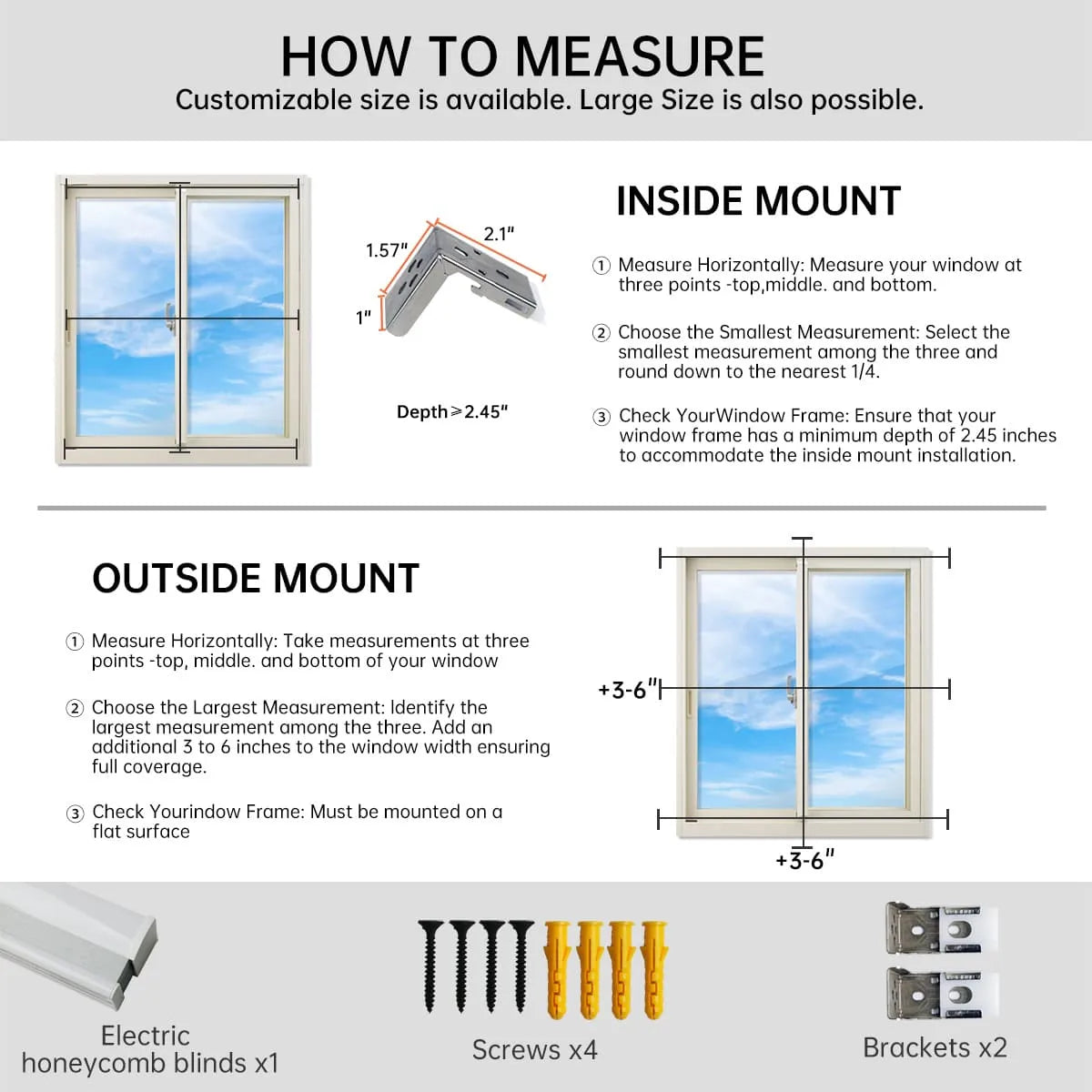 HOW TO MEASURE
Customizable size is available. Large Size is also possible.

1.57"
2.1"
1"
Depth⩾2.45"

INSIDE MOUNT

① Measure Horizontally: Measure your window at three points -top,middle. and bottom.

② Choose the Smallest Measurement: Select the smallest measurement among the three and round down to the nearest 1/4.

③ Check YourWindow Frame: Ensure that your window frame has a minimum depth of 2.45 inches to accommodate the inside mount installation.

OUTSIDE MOUNT

① Measure Horizontally: Take measurements at three points -top, middle. and bottom of your window

② Choose the Largest Measurement: Identify the largest measurement among the three. Add an additional 3 to 6 inches to the window width ensuring full coverage.

③ Check Yourindow Frame: Must be mounted on a flat surface

+3-6"
+3-6"

Electric honeycomb blinds x1

Screws x4

Brackets x2