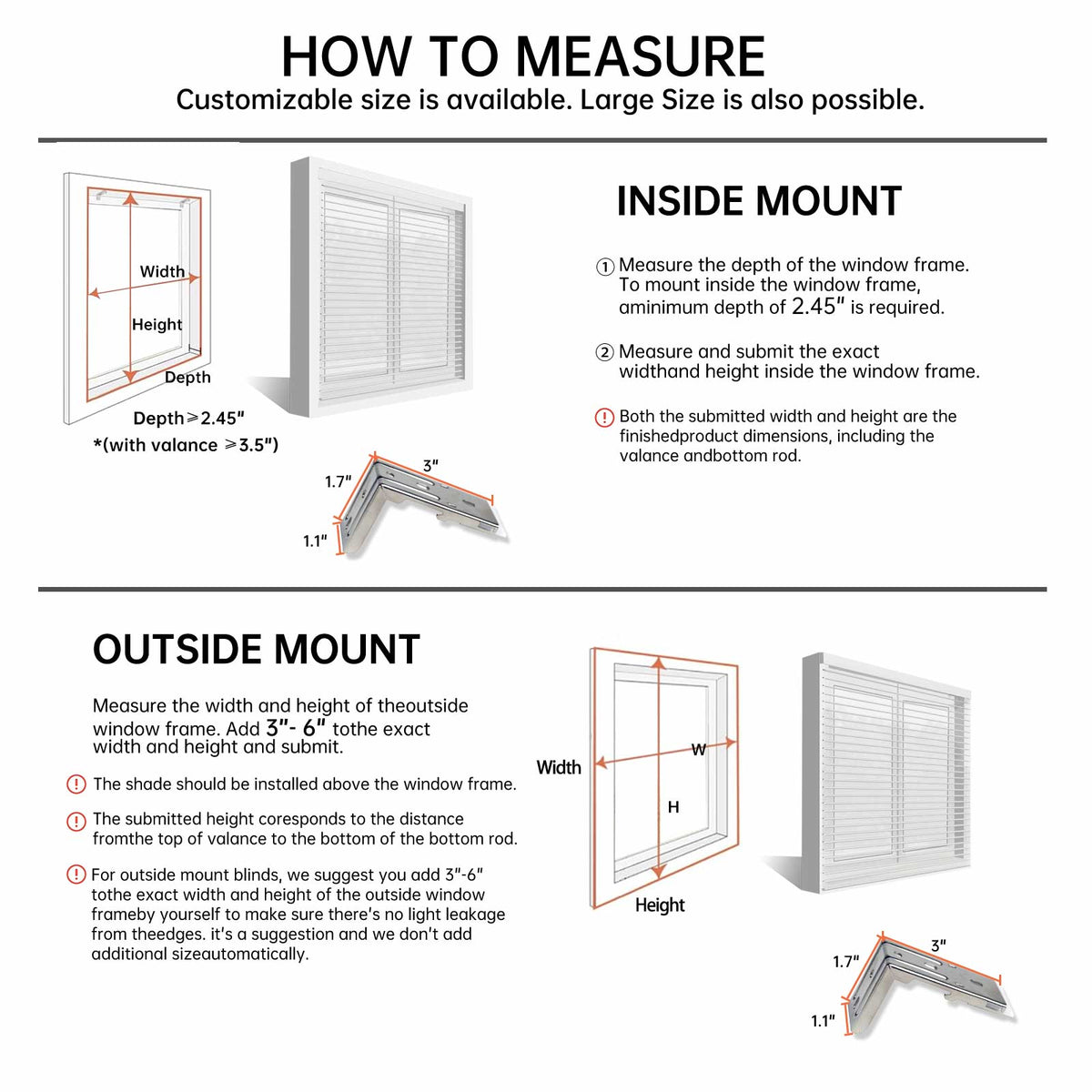 HOW TO MEASURE
Customizable size is available. Large Size is also possible.

Width
Height
Depth
Depth⩾2.45"
*(with valance ⩾3.5")

1.7"
3"
1.1"

INSIDE MOUNT

① Measure the depth of the window frame. To mount inside the window frame, aminimum depth of 2.45" is required.

② Measure and submit the exact widthand height inside the window frame.

! Both the submitted width and height are the finishedproduct dimensions, including the valance andbottom rod.

OUTSIDE MOUNT

Measure the width and height of theoutside window frame. Add 3"- 6" tothe exact width and height and submit.

! The shade should be installed above the window frame.

! The submitted height coresponds to the distance fromthe top of valance to the bottom of the bottom rod.

! For outside mount blinds, we suggest you add 3"-6" tothe exact width and height of the outside window frameby yourself to make sure there's no light leakage from theedges. it's a suggestion and we don't add additional sizeautomatically.

Width
W
H
Height

1.7"
3"
1.1"